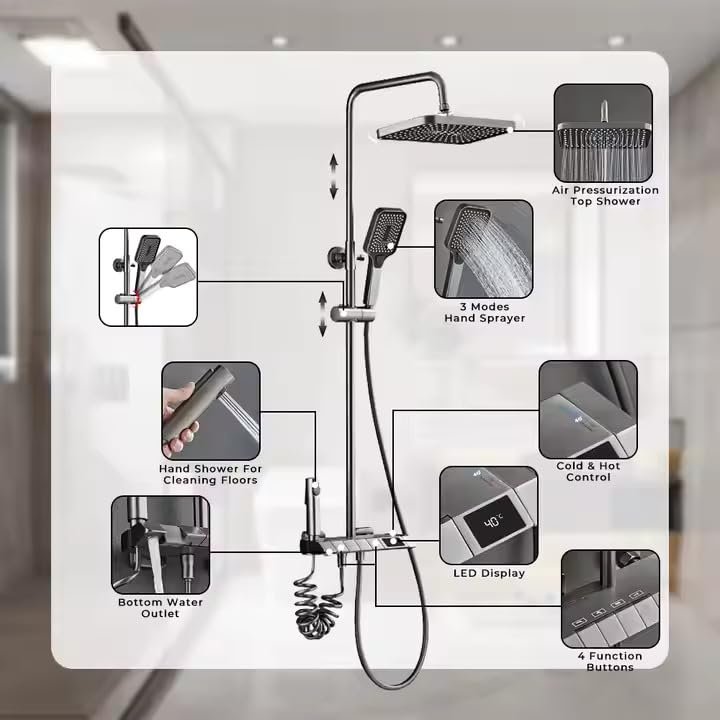 Air Pressurization Top Shower

3 Modes Hand Sprayer

Hand Shower For Cleaning Floors

Cold & Hot Control

40°C

LED Display

Bottom Water Outlet

4 Function Buttons