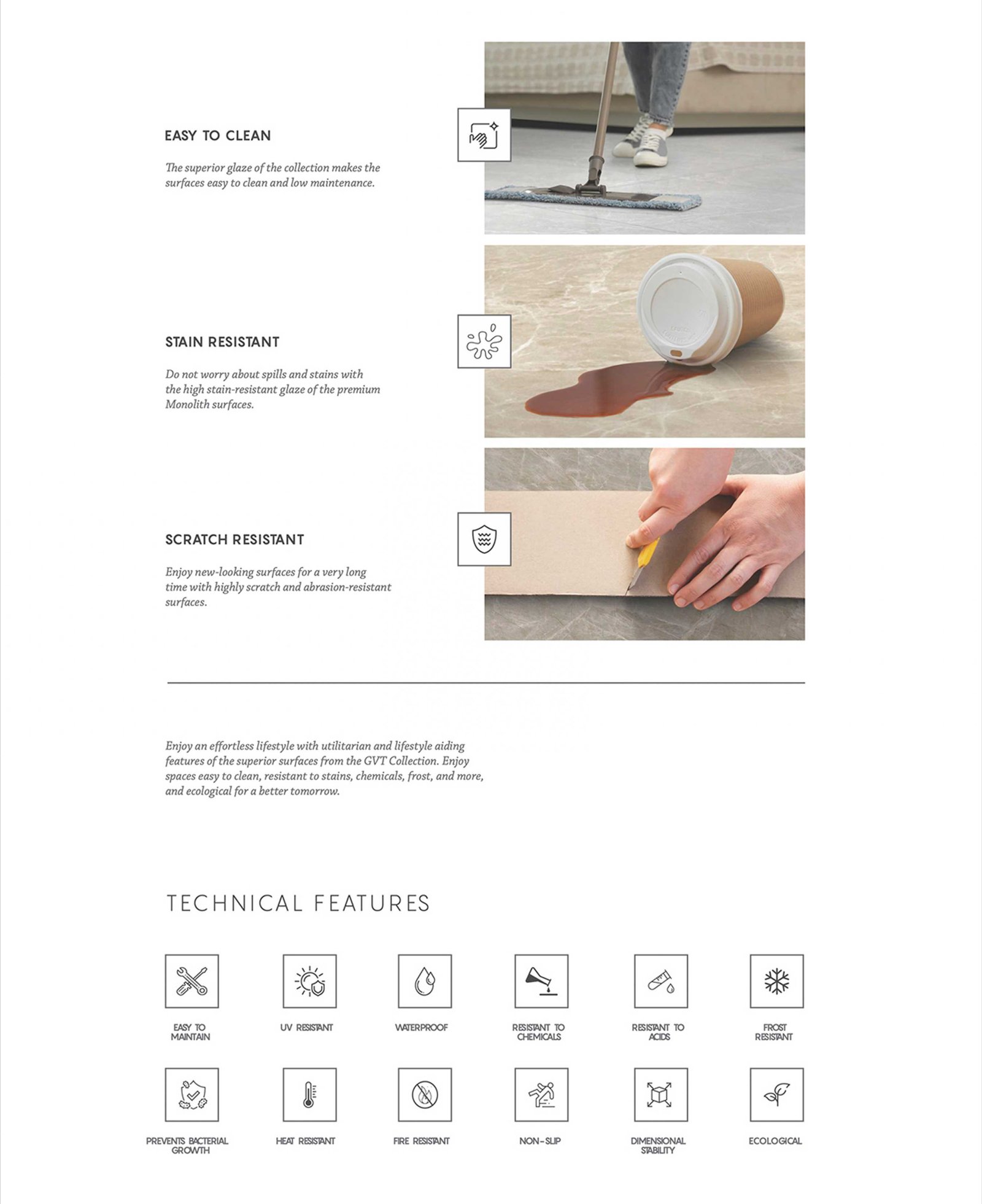 EASY TO CLEAN

The superior glaze of the collection makes the surfaces easy to clean and low maintenance.

STAIN RESISTANT

Do not worry about spills and stains with the high stain-resistant glaze of the premium Monolith surfaces.

SCRATCH RESISTANT

Enjoy new-looking surfaces for a very long time with highly scratch and abrasion-resistant surfaces.

Enjoy an effortless lifestyle with utilitarian and lifestyle aiding features of the superior surfaces from the GVT Collection. Enjoy spaces easy to clean, resistant to stains, chemicals, frost, and more, and ecological for a better tomorrow.

TECHNICAL FEATURES

EASY TO MAINTAIN

UV RESISTANT

WATERPROOF

RESISTANT TO CHEMICALS

RESISTANT TO ACIDS

FROST RESISTANT

PREVENTS BACTERIAL GROWTH

HEAT RESISTANT

FIRE RESISTANT

NON-SLIP

DIMENSIONAL STABILITY

ECOLOGICAL